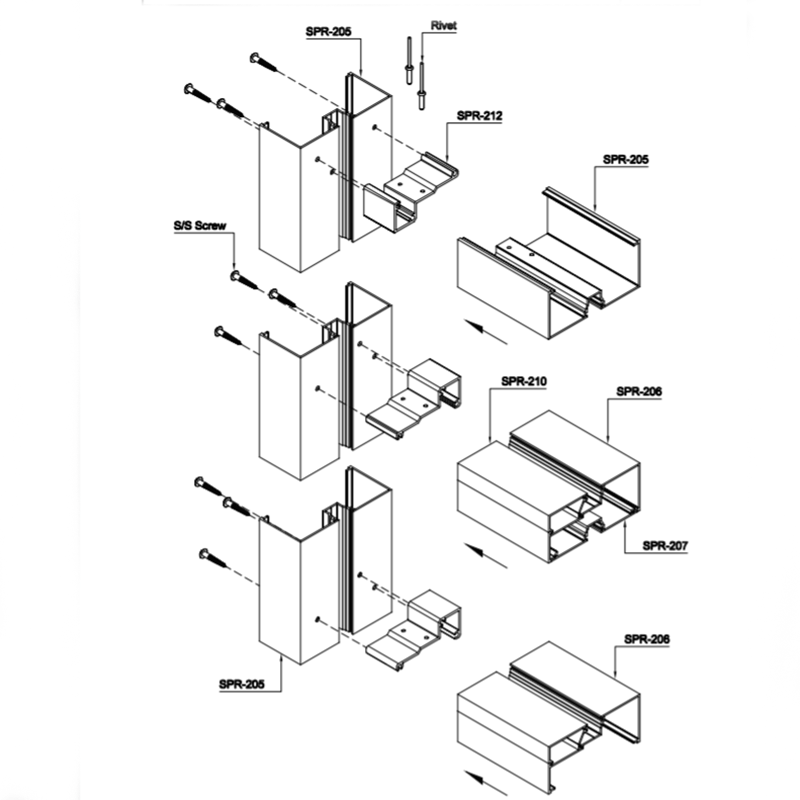 SPR-205

Rivet

SPR-212

SPR-205

S/S Screw

SPR-210

SPR-206

SPR-207

SPR-205

SPR-206